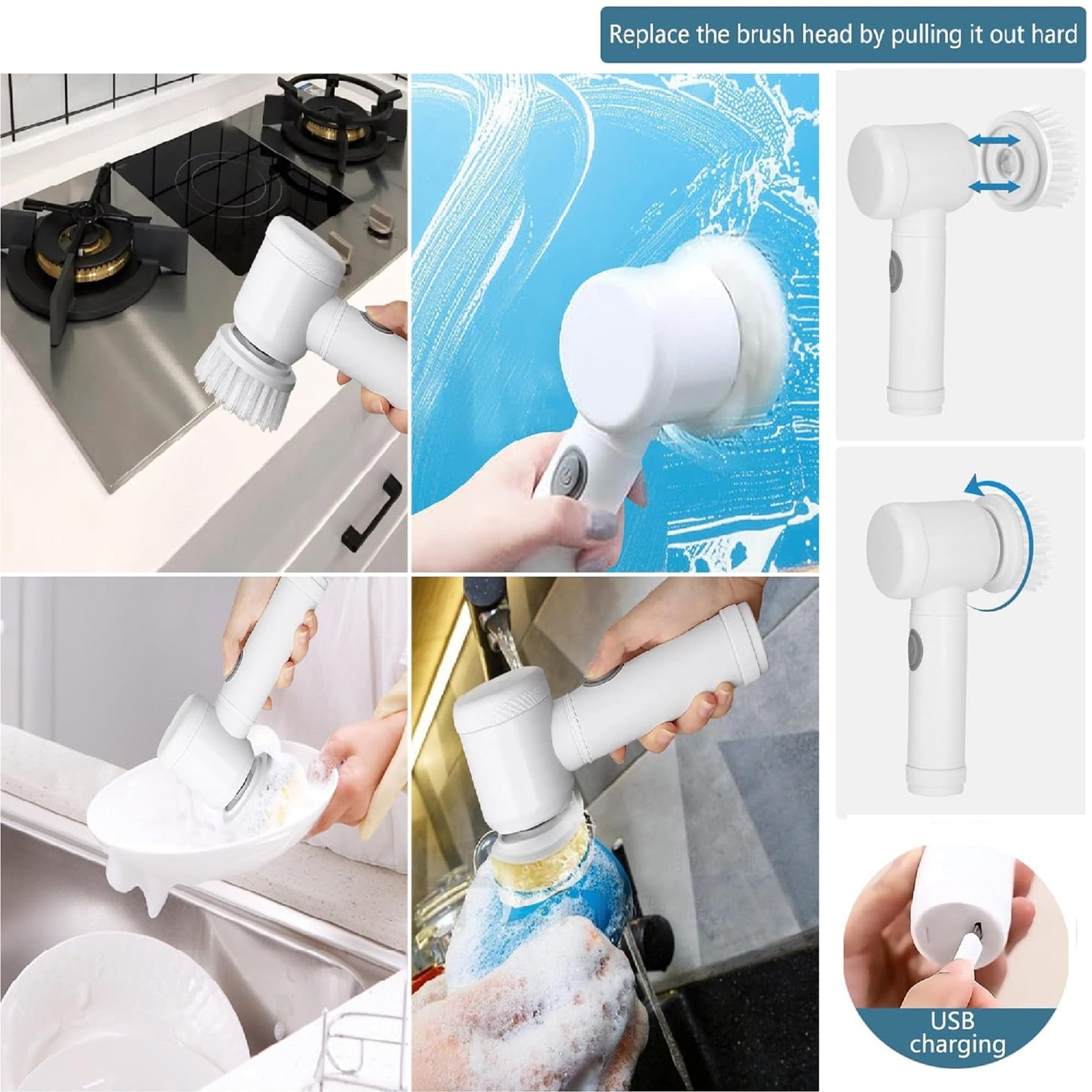 Replace the brush head by pulling it out hard

USB charging